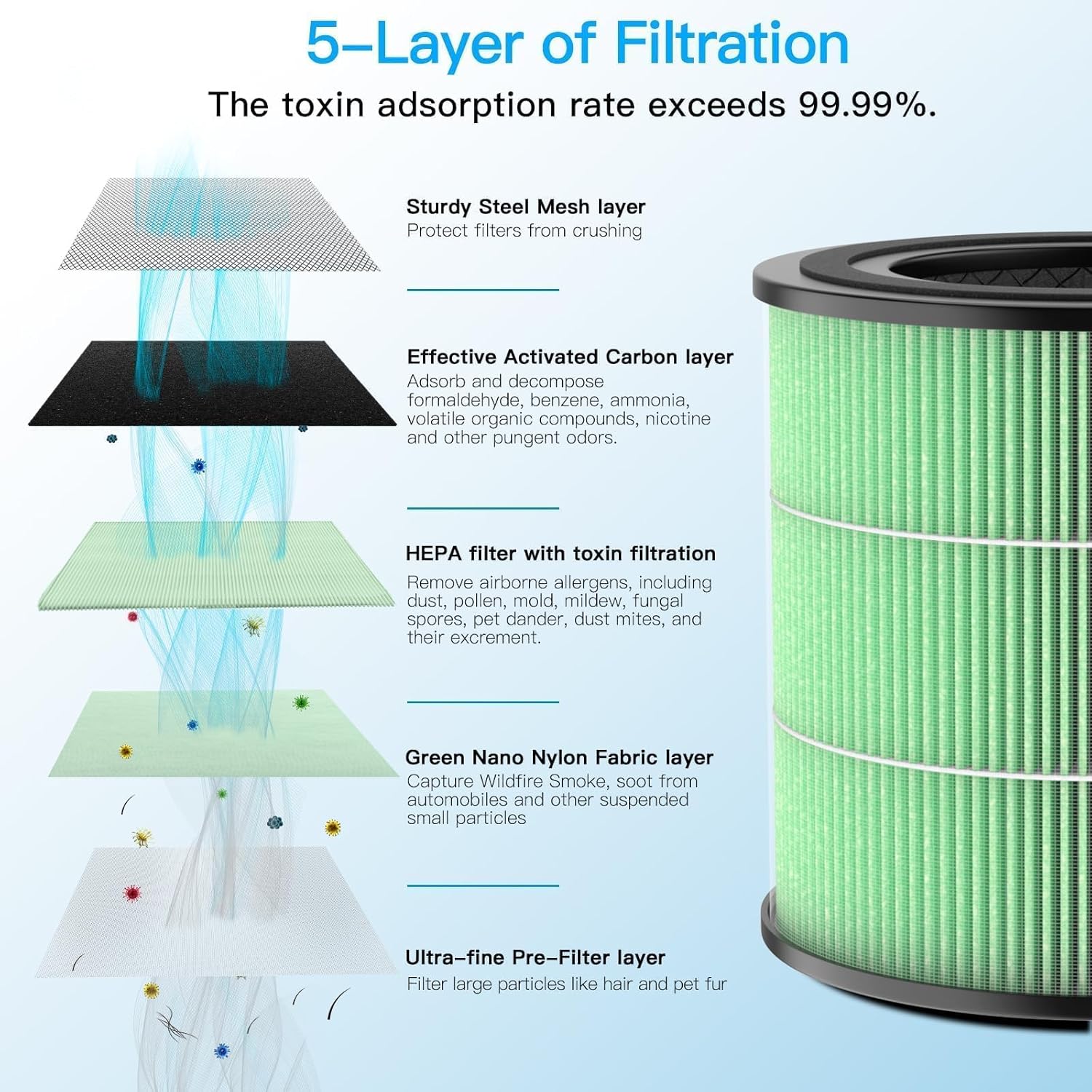 5–Layer of Filtration

The toxin adsorption rate exceeds 99.99%.

Sturdy Steel Mesh layer
Protect filters from crushing

Effective Activated Carbon layer
Adsorb and decompose formaldehyde, benzene, ammonia, volatile organic compounds, nicotine and other pungent odors.

HEPA filter with toxin filtration
Remove airborne allergens, including dust, pollen, mold, mildew, fungal spores, pet dander, dust mites, and their excrement.

Green Nano Nylon Fabric layer
Capture Wildfire Smoke, soot from automobiles and other suspended small particles

Ultra–fine Pre–Filter layer
Filter large particles like hair and pet fur