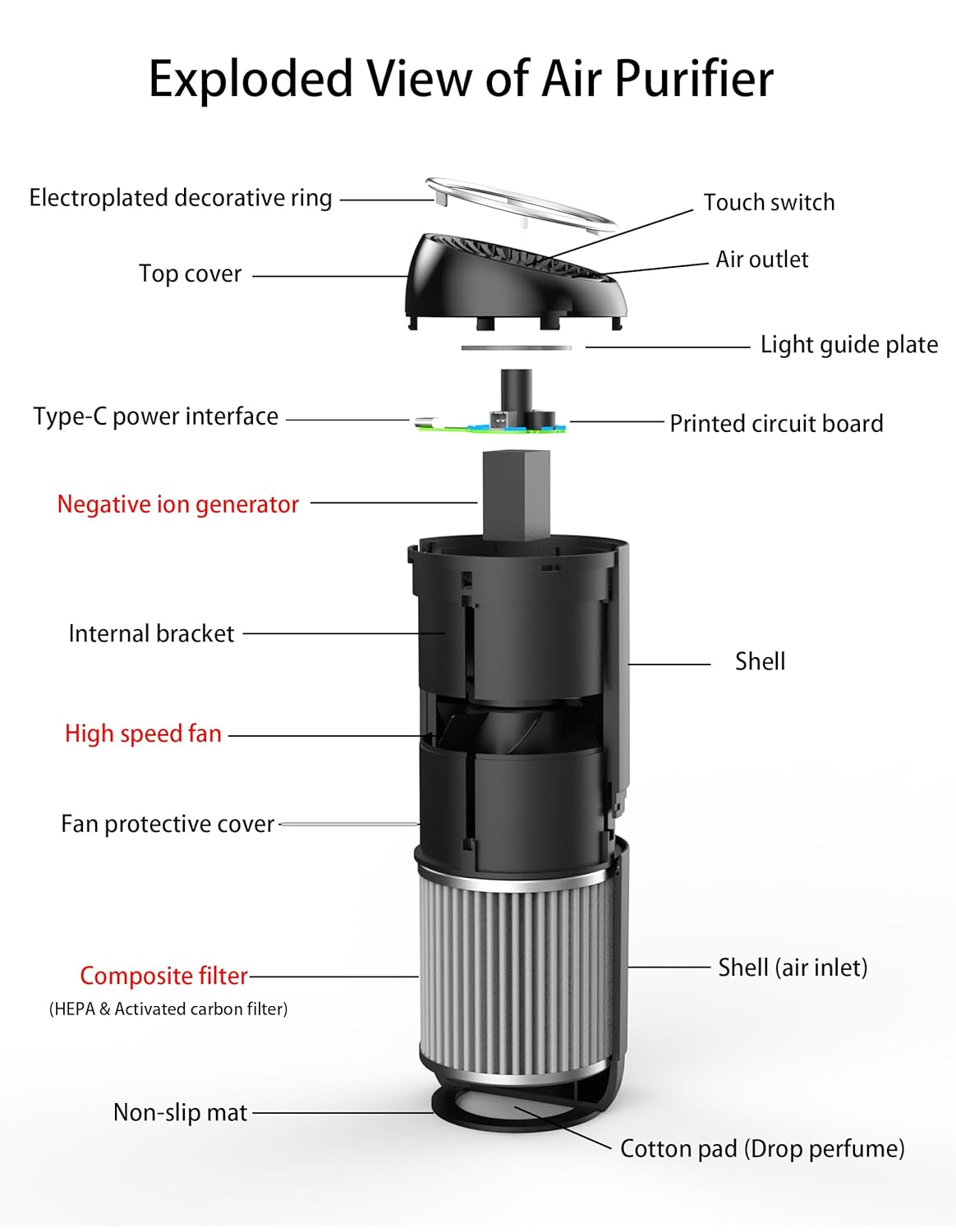 Exploded View of Air Purifier

Electroplated decorative ring

Touch switch

Top cover

Air outlet

Light guide plate

Type-C power interface

Printed circuit board

Negative ion generator

Internal bracket

Shell

High speed fan

Fan protective cover

Composite filter
(HEPA & Activated carbon filter)

Shell (air inlet)

Non-slip mat

Cotton pad (Drop perfume)