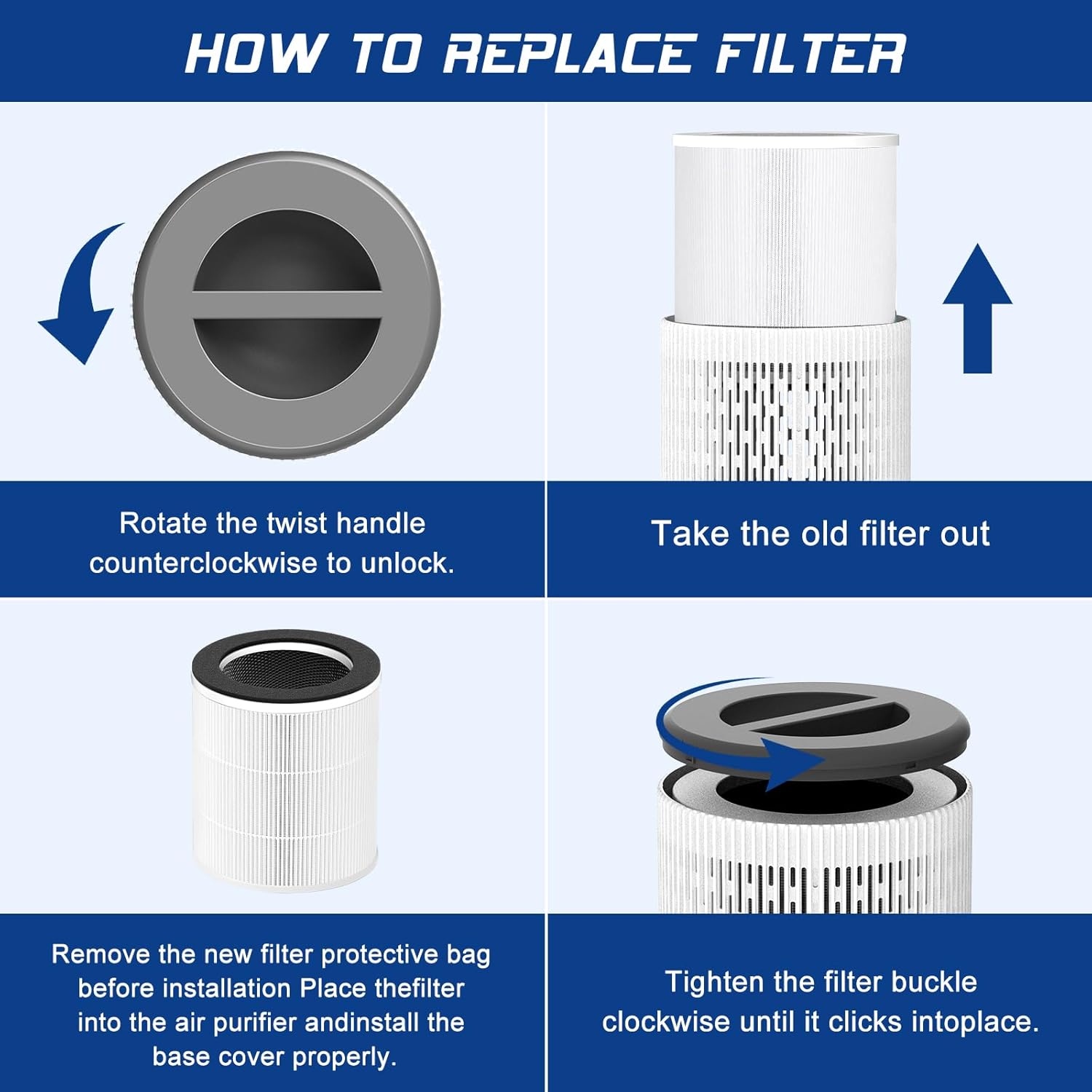 HOW TO REPLACE FILTER

Rotate the twist handle counterclockwise to unlock.

Take the old filter out

Remove the new filter protective bag before installation Place thefilter into the air purifier andinstall the base cover properly.

Tighten the filter buckle clockwise until it clicks intoplace.